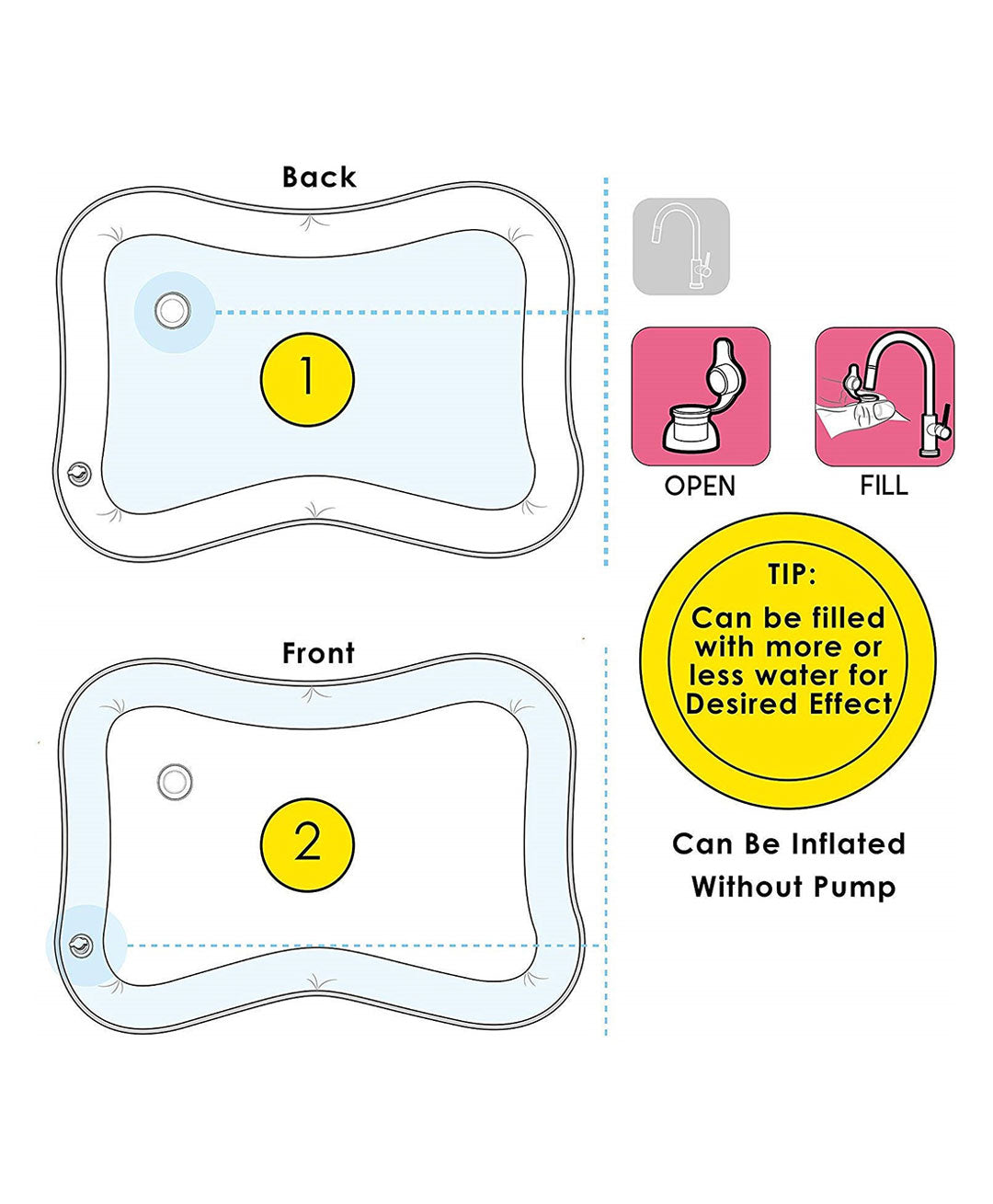 Back

1

OPEN

FILL

TIP:
Can be filled with more or less water for Desired Effect

Front

2

Can Be Inflated Without Pump